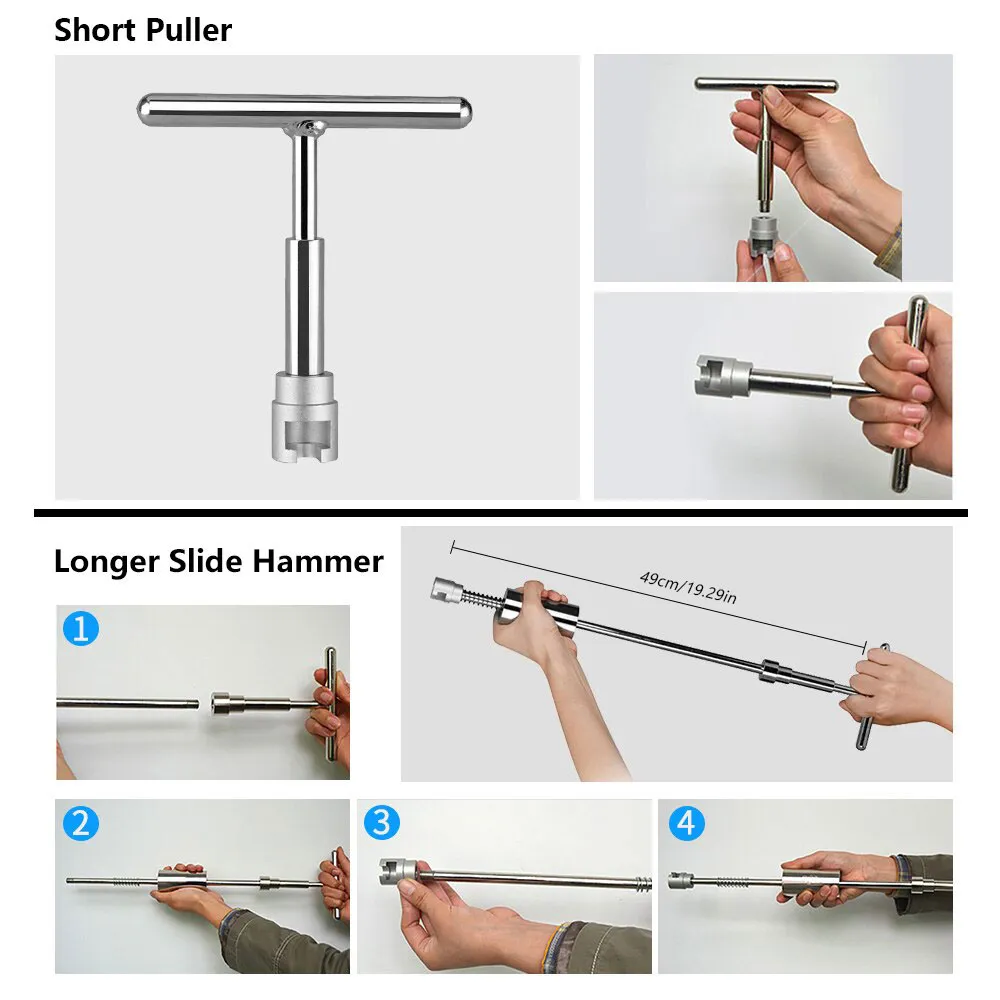 Short Puller

Longer Slide Hammer

49cm/19.29in

1

2

3

4